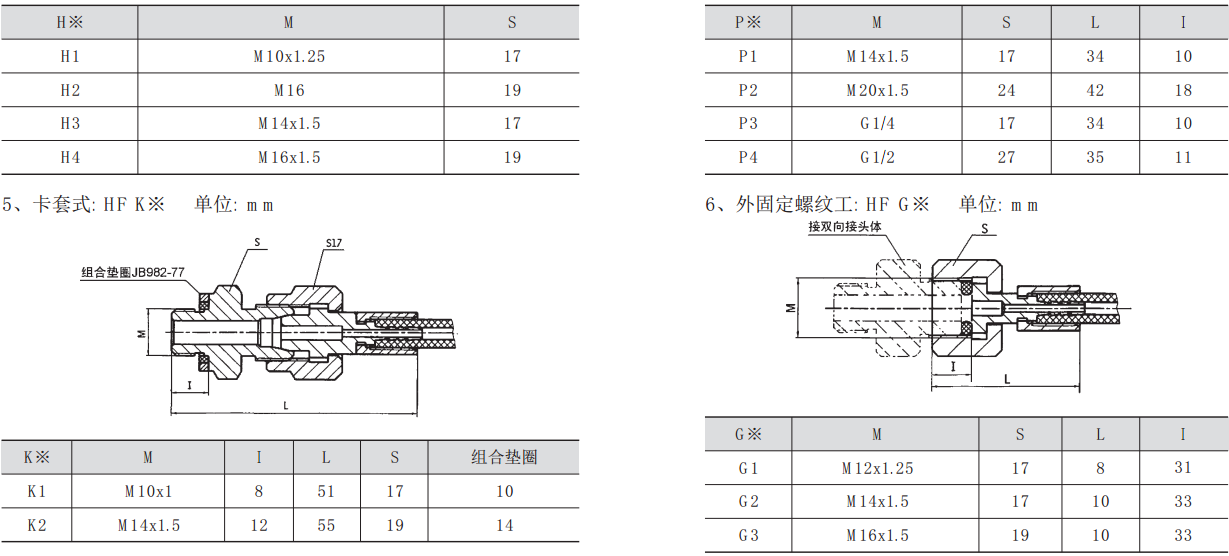 | H※ | M | S |
|---|---|---|
| H1 | M10x1.25 | 17 |
| H2 | M16 | 19 |
| H3 | M14x1.5 | 17 |
| H4 | M16x1.5 | 19 |

5、卡套式: HF K※　单位: mm

S
S17
组合垫圈JB982-77
M
I
L

| K※ | M | I | L | S | 组合垫圈 |
|---|---|---|---|---|---|
| K1 | M10x1 | 8 | 51 | 17 | 10 |
| K2 | M14x1.5 | 12 | 55 | 19 | 14 |

| P※ | M | S | L | I |
|---|---|---|---|---|
| P1 | M14x1.5 | 17 | 34 | 10 |
| P2 | M20x1.5 | 24 | 42 | 18 |
| P3 | G1/4 | 17 | 34 | 10 |
| P4 | G1/2 | 27 | 35 | 11 |

6、外固定螺纹工: HF G※　单位: mm

接双向接头体
S
M
I
L

| G※ | M | S | L | I |
|---|---|---|---|---|
| G1 | M12x1.25 | 17 | 8 | 31 |
| G2 | M14x1.5 | 17 | 10 | 33 |
| G3 | M16x1.5 | 19 | 10 | 33 |