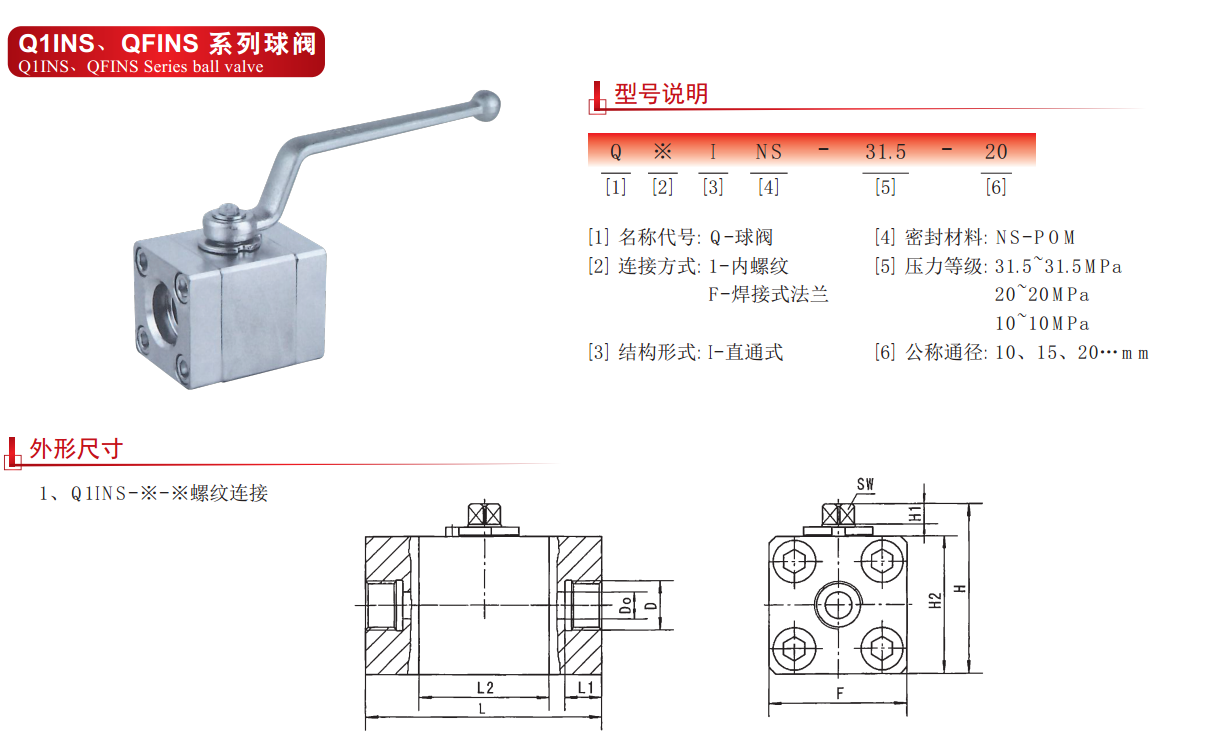 Q1INS、QFINS 系列球阀
Q1INS、QFINS Series ball valve

型号说明

Q ※ I NS - 31.5 - 20
[1] [2] [3] [4] [5] [6]

[1] 名称代号: Q-球阀
[2] 连接方式: 1-内螺纹
F-焊接式法兰
[3] 结构形式: I-直通式

[4] 密封材料: NS-POM
[5] 压力等级: 31.5~31.5MPa
20~20MPa
10~10MPa
[6] 公称通径: 10、15、20…mm

外形尺寸

1、Q1INS-※-※螺纹连接

Do
D
L2
L1
L
SW
H1
H2
H
F